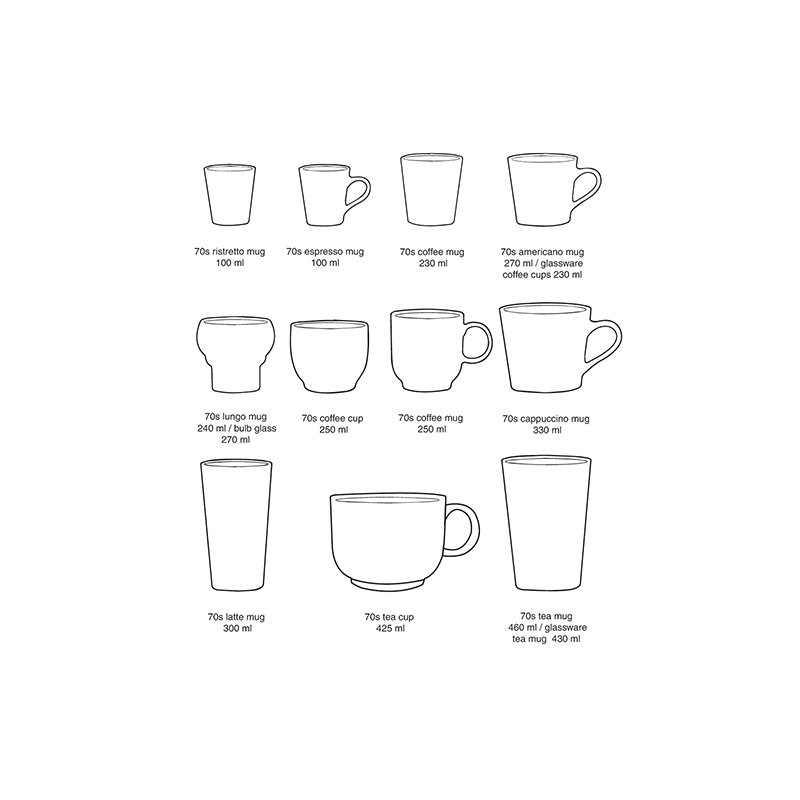 70s ristretto mug
100 ml

70s espresso mug
100 ml

70s coffee mug
230 ml

70s americano mug
270 ml / glassware
coffee cups 230 ml

70s lungo mug
240 ml / bulb glass
270 ml

70s coffee cup
250 ml

70s coffee mug
250 ml

70s cappuccino mug
330 ml

70s latte mug
300 ml

70s tea cup
425 ml

70s tea mug
460 ml / glassware
tea mug 430 ml